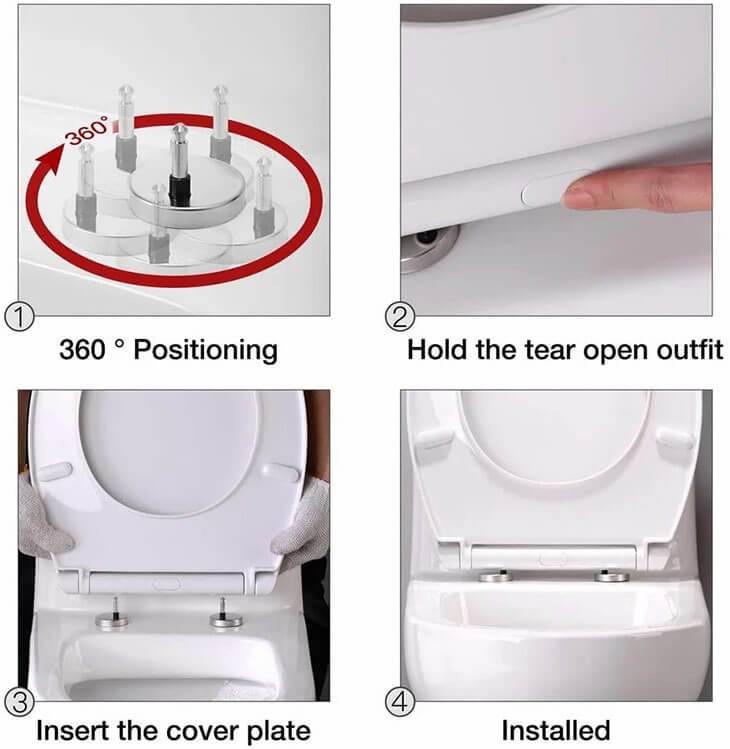 360°

①

360 ° Positioning

②

Hold the tear open outfit

③

Insert the cover plate

④

Installed